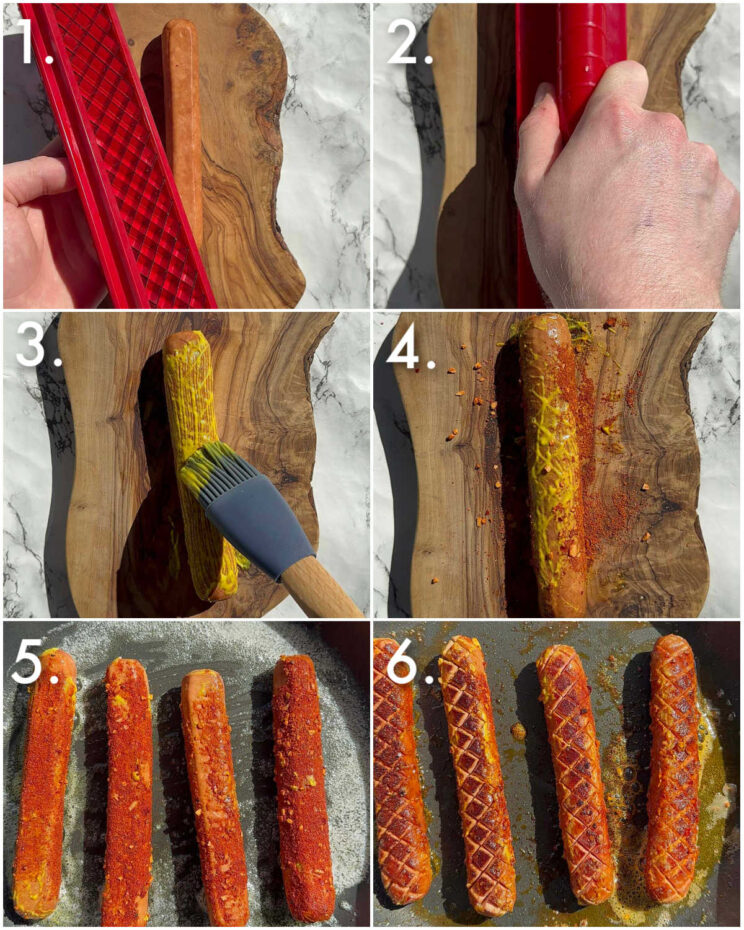 1.

2.

3.

4.

5.

6.